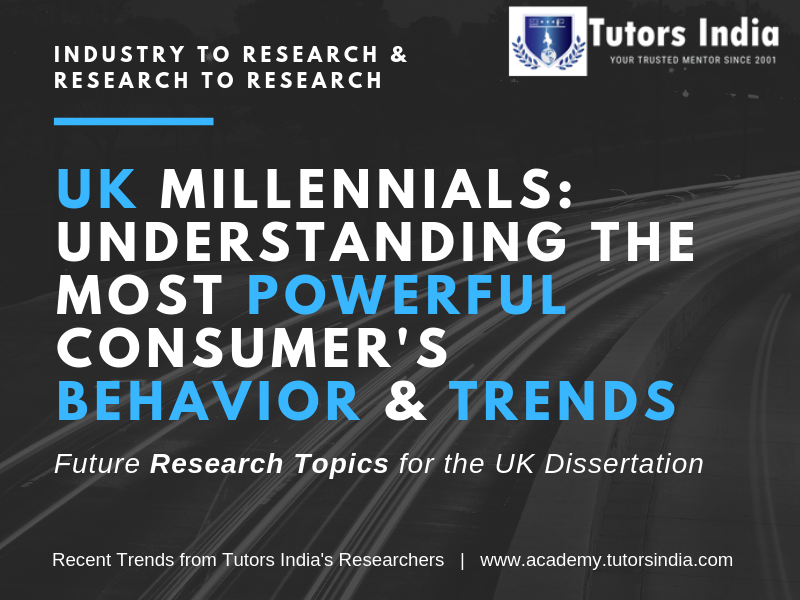 INDUSTRY TO RESEARCH & RESEARCH TO RESEARCH

Tutors India
YOUR TRUSTED MENTOR SINCE 2001

UK MILLENNIALS: UNDERSTANDING THE MOST POWERFUL CONSUMER'S BEHAVIOR & TRENDS

Future Research Topics for the UK Dissertation

Recent Trends from Tutors India's Researchers | www.academy.tutorsindia.com